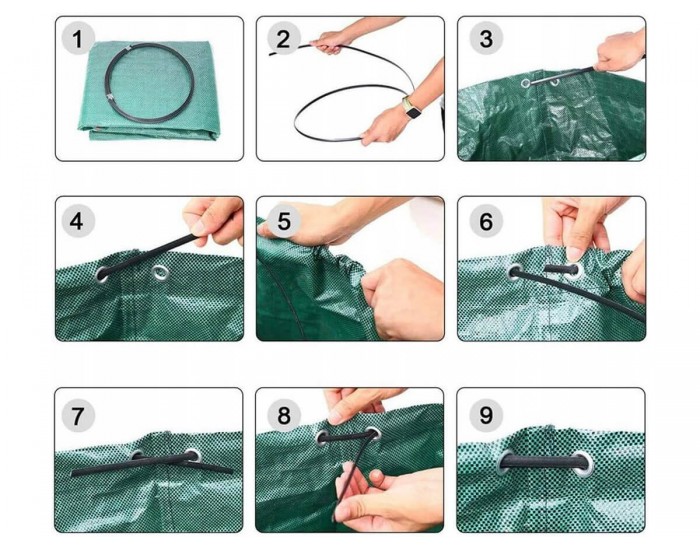 1

2

3

4

5

6

7

8

9