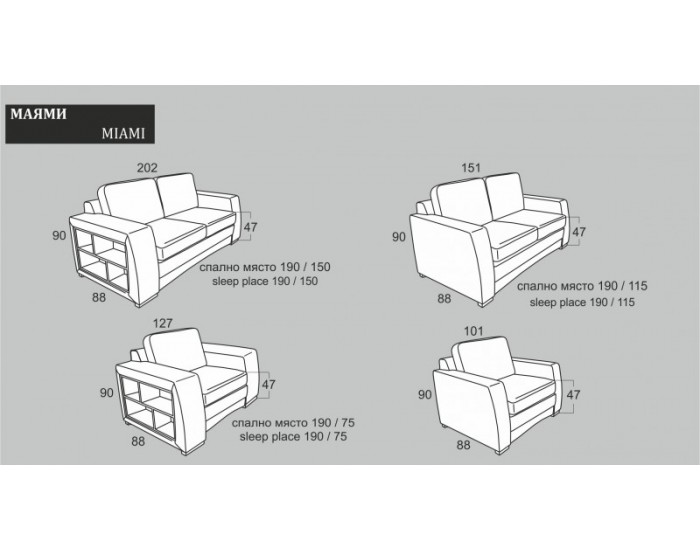 МАЯМИ
MIAMI

202
90
47
88
спално място 190 / 150
sleep place 190 / 150

151
90
47
88
спално място 190 / 115
sleep place 190 / 115

127
90
47
88
спално място 190 / 75
sleep place 190 / 75

101
90
47
88