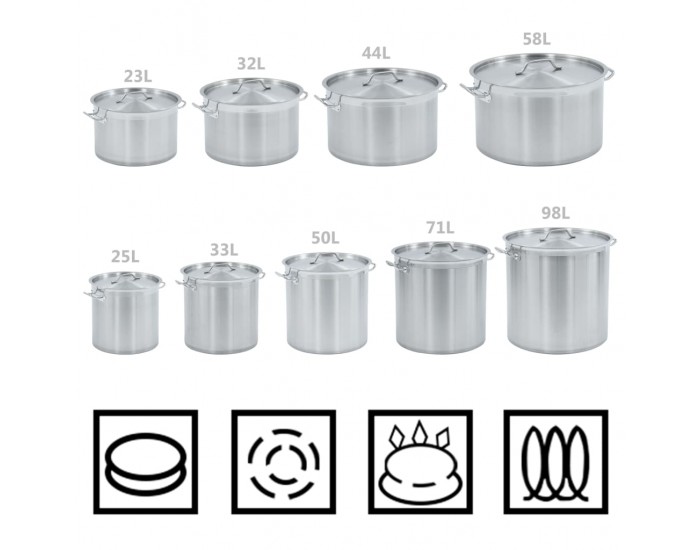 23L 32L 44L 58L

25L 33L 50L 71L 98L