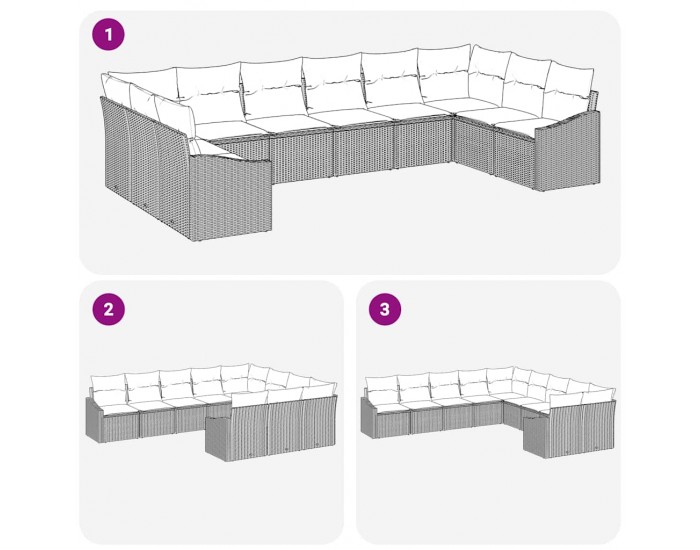 1

2

3