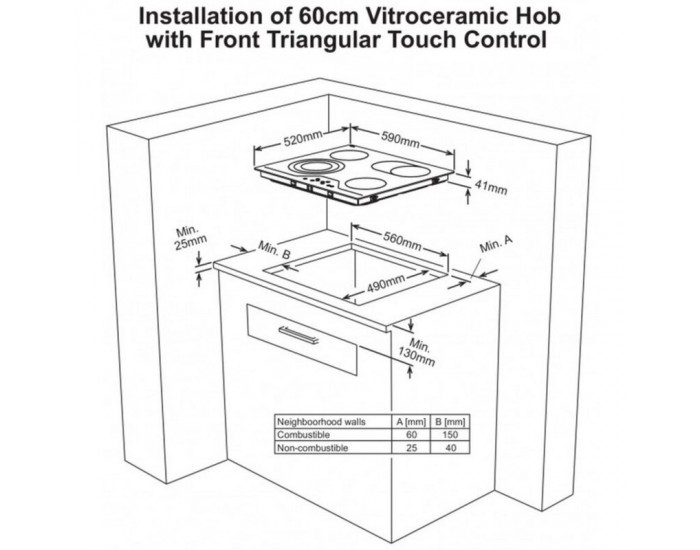 Installation of 60cm Vitroceramic Hob with Front Triangular Touch Control

520mm
590mm
41mm
Min. 25mm
Min. B
560mm
Min. A
490mm
Min. 130mm

| Neighboorhood walls | A [mm] | B [mm] |
|---|---|---|
| Combustible | 60 | 150 |
| Non-combustible | 25 | 40 |