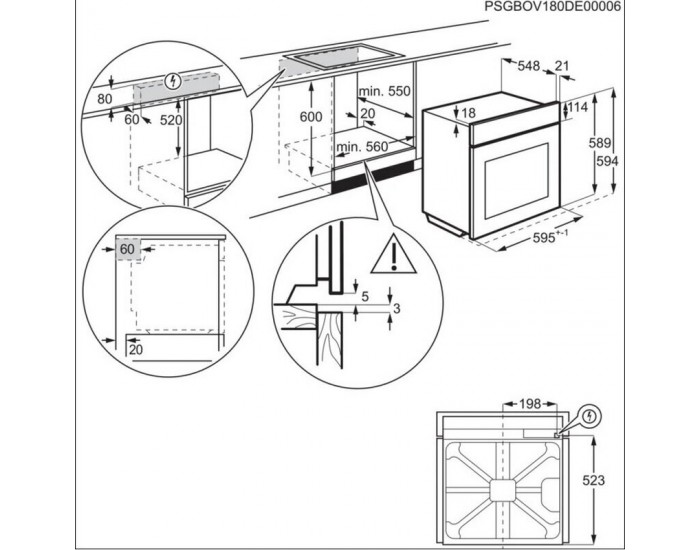 PSGBOV180DE00006

80
60
520
600
min. 550
20
min. 560
548
21
18
114
589
594
$595^{+-1}$
60
20
5
3
198
523