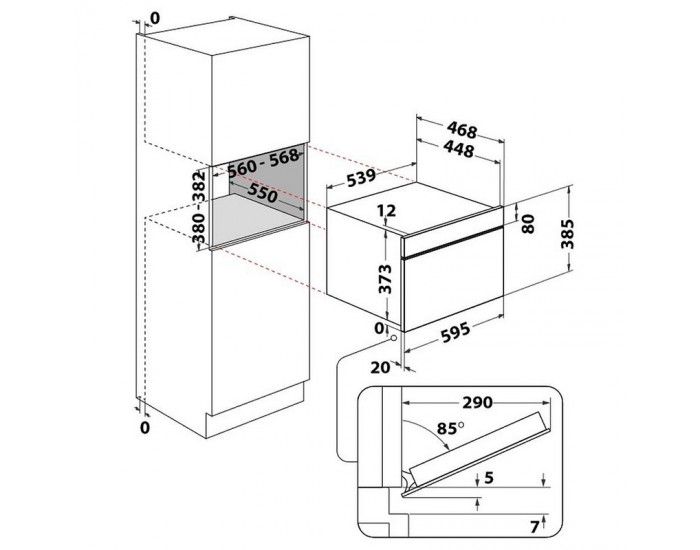 0
560 - 568
550
380 - 382
0
468
448
539
12
80
385
373
0
595
20
290
85°
5
7