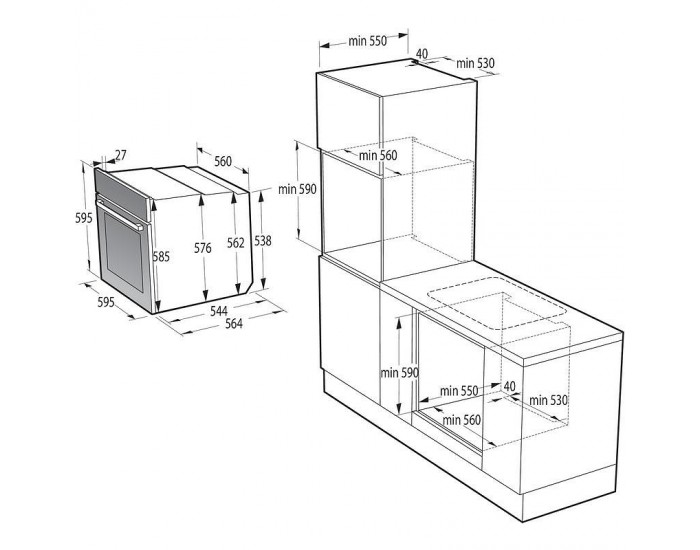 27
560
595
585
576
562
538
595
544
564
min 550
40
min 530
min 560
min 590
min 590
min 550
40
min 530
min 560