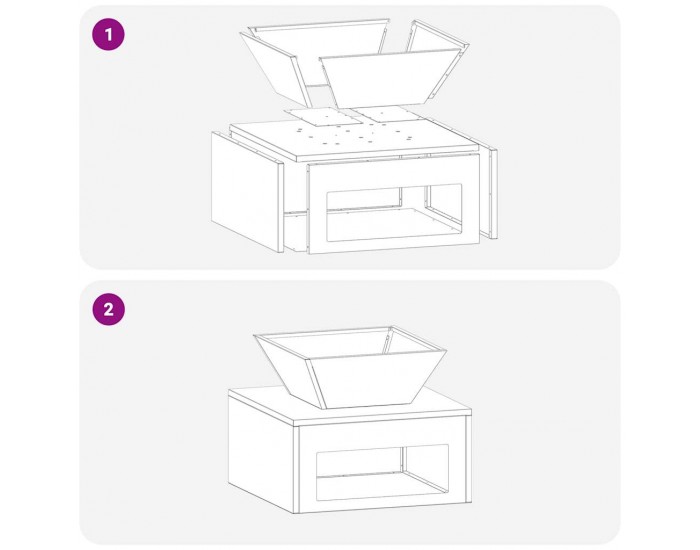 1

2