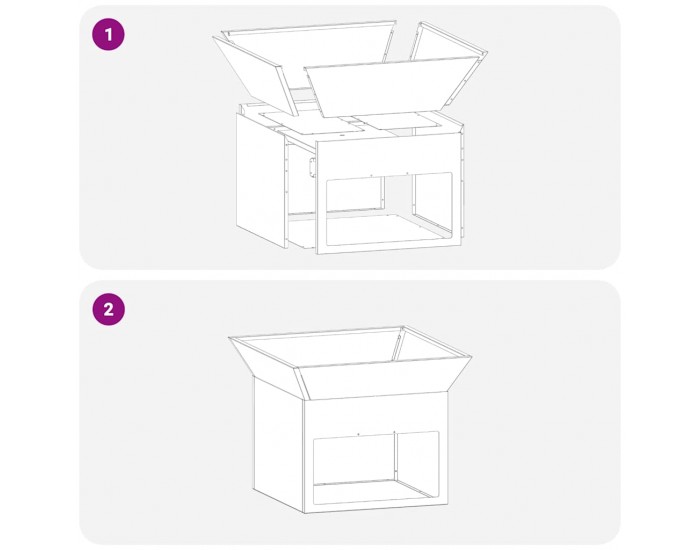 1

2