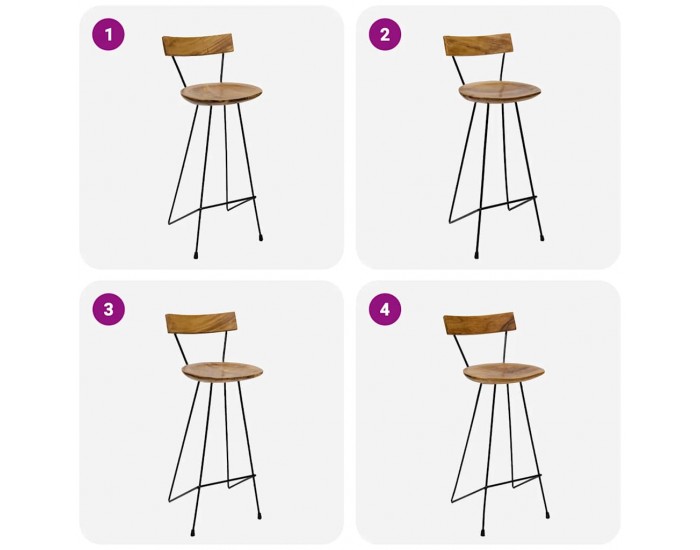 1

2

3

4