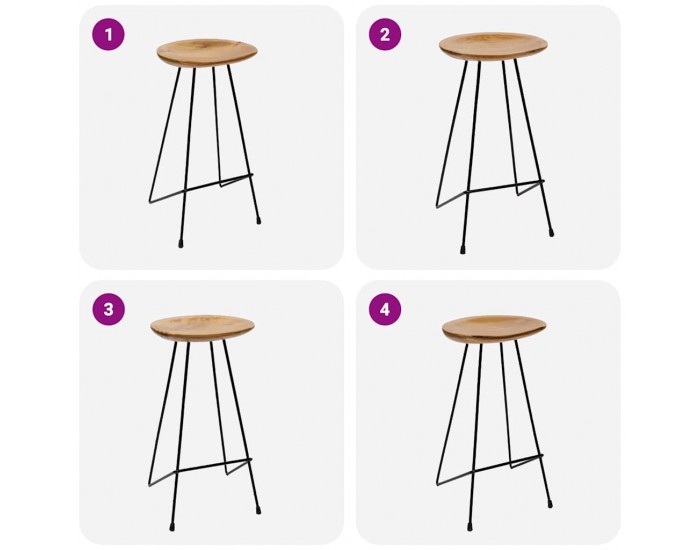 1

2

3

4