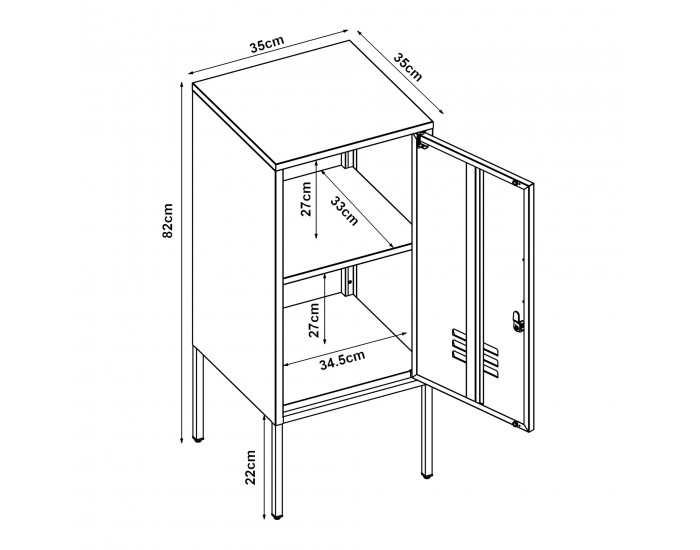 35cm
35cm
82cm
27cm
33cm
27cm
34.5cm
22cm