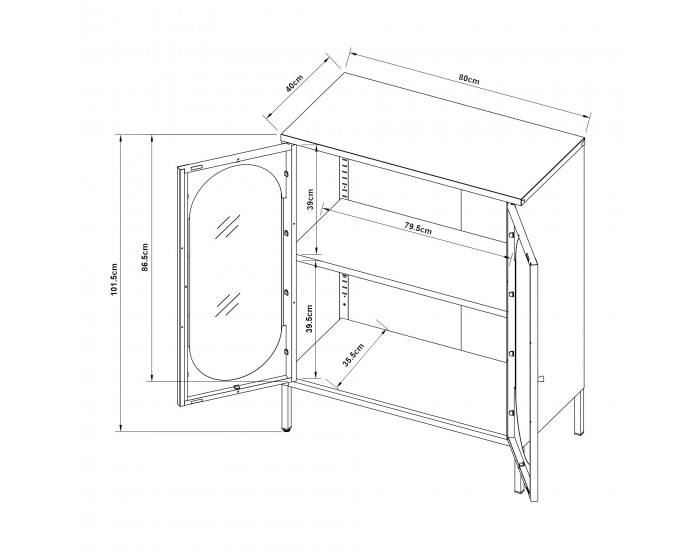 40cm
80cm
101.5cm
86.5cm
39cm
79.5cm
39.5cm
35.5cm