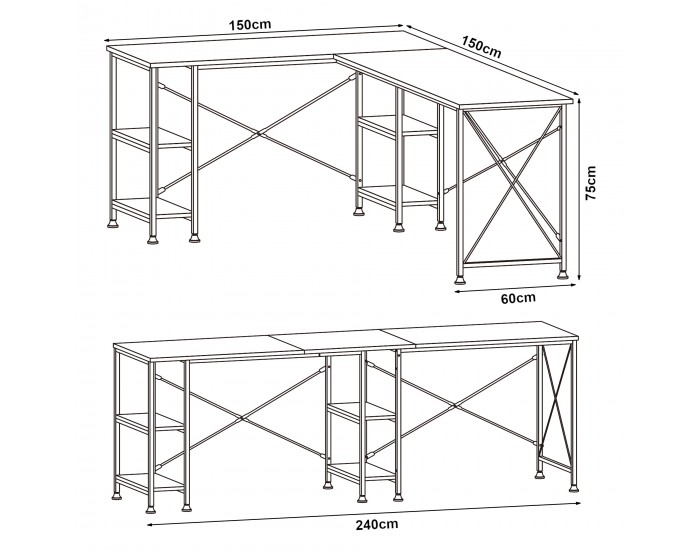 150cm
150cm
75cm
60cm
240cm