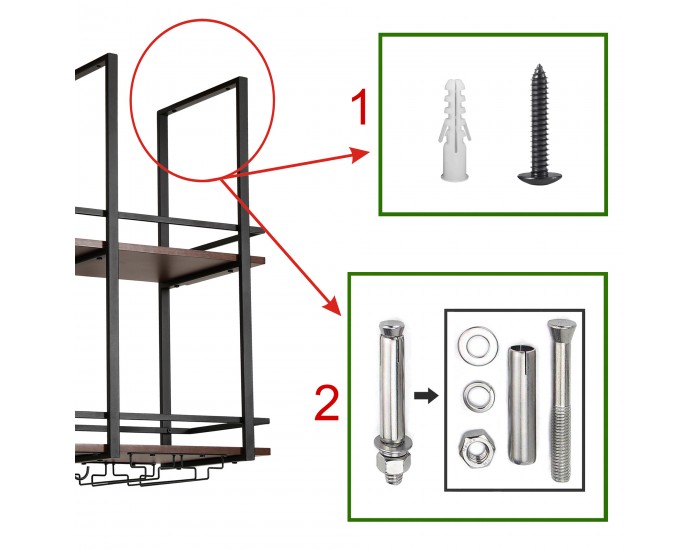 1

2