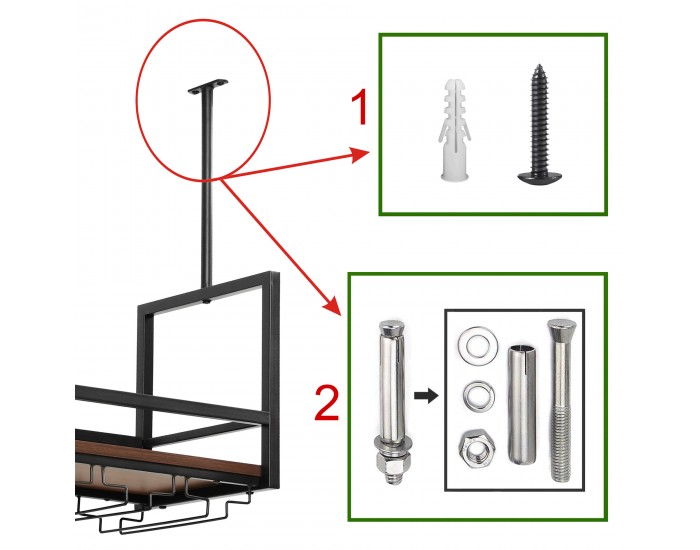 1

2