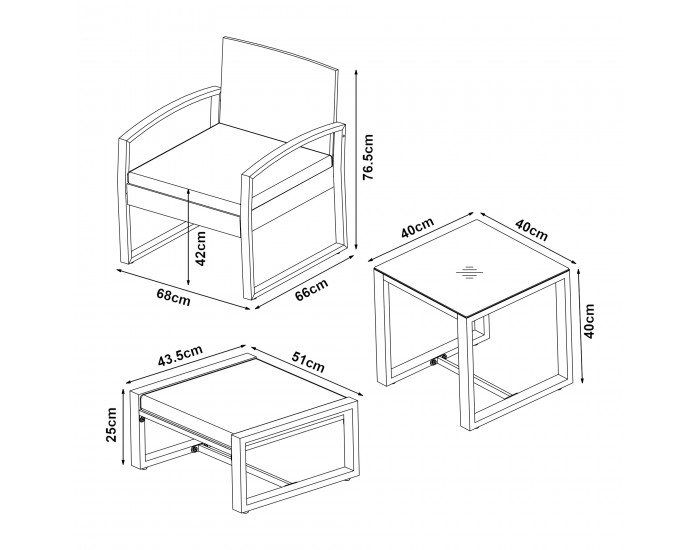 76.5cm
42cm
68cm
66cm
40cm
40cm
40cm
43.5cm
51cm
25cm