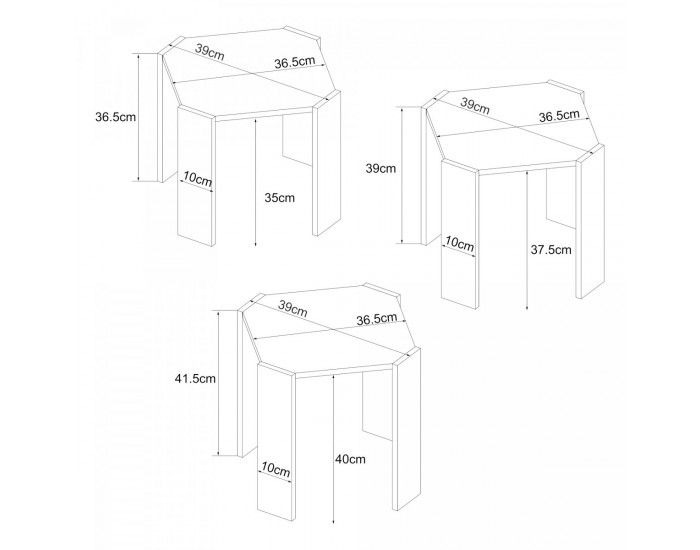 39cm
36.5cm
36.5cm
10cm
35cm

39cm
36.5cm
39cm
10cm
37.5cm

39cm
36.5cm
41.5cm
10cm
40cm