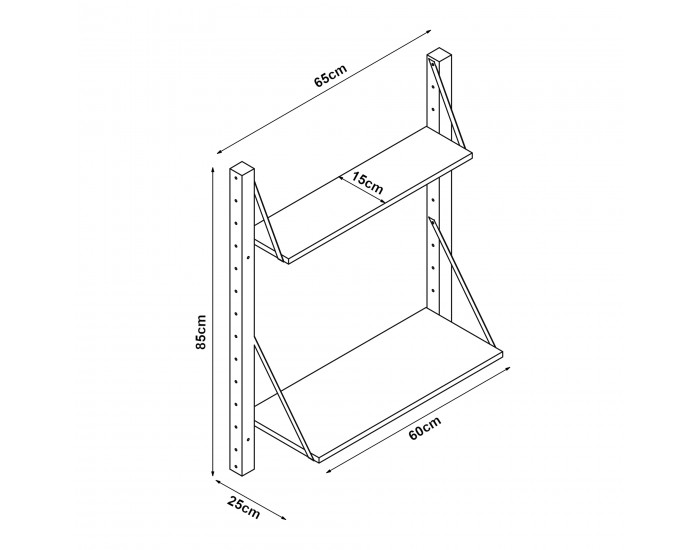 65cm

15cm

85cm

60cm

25cm