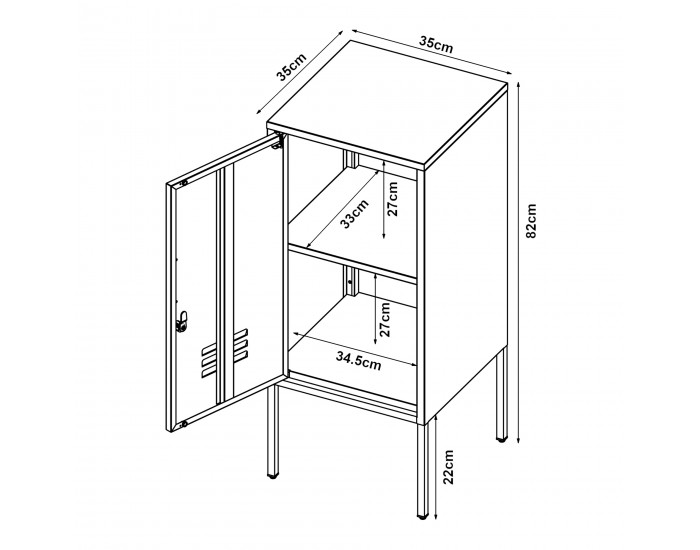 35cm
35cm
82cm
33cm
27cm
27cm
34.5cm
22cm