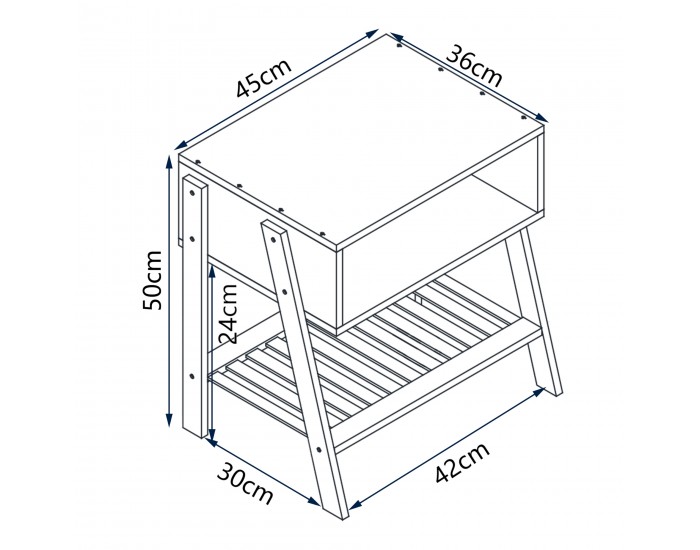 45cm
36cm
50cm
24cm
30cm
42cm