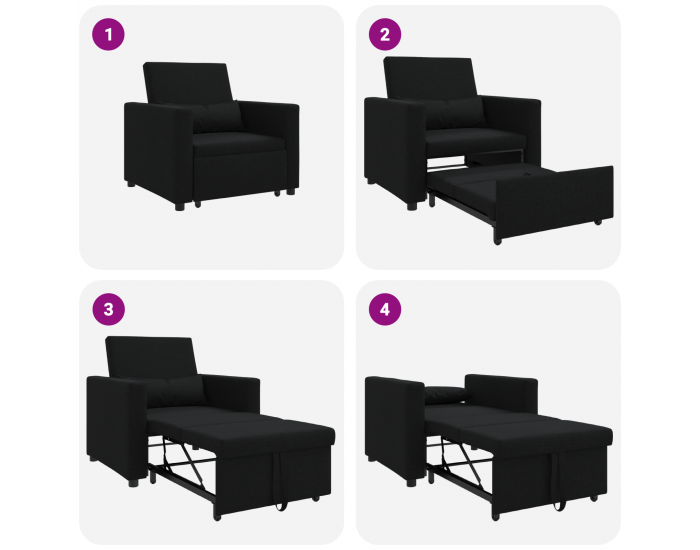 1

2

3

4