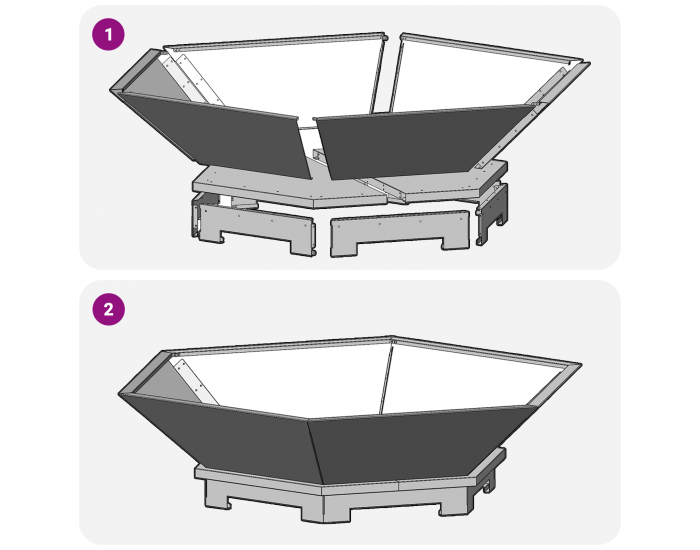 1

2