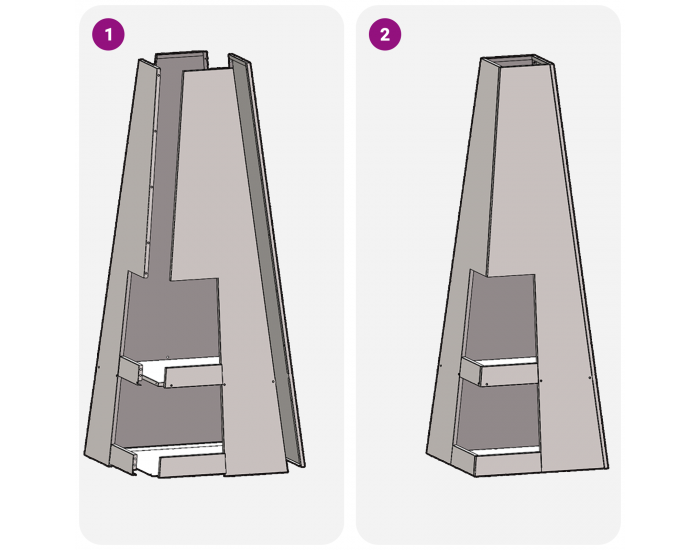 1

2