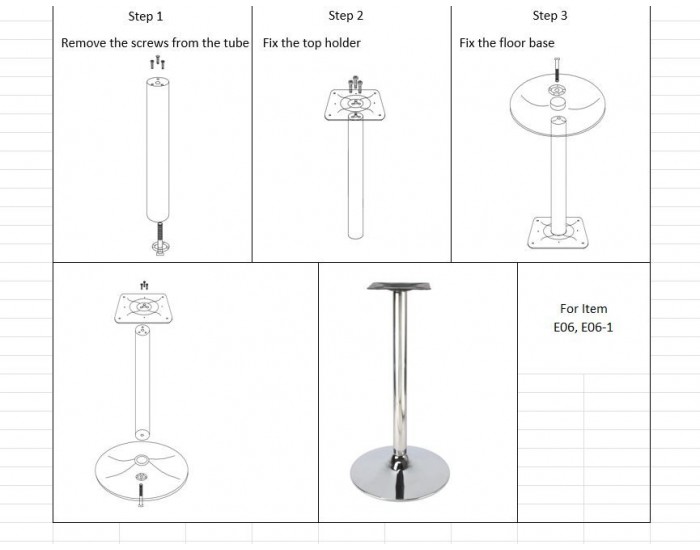 Step 1

Remove the screws from the tube

Step 2

Fix the top holder

Step 3

Fix the floor base

For Item
E06, E06-1