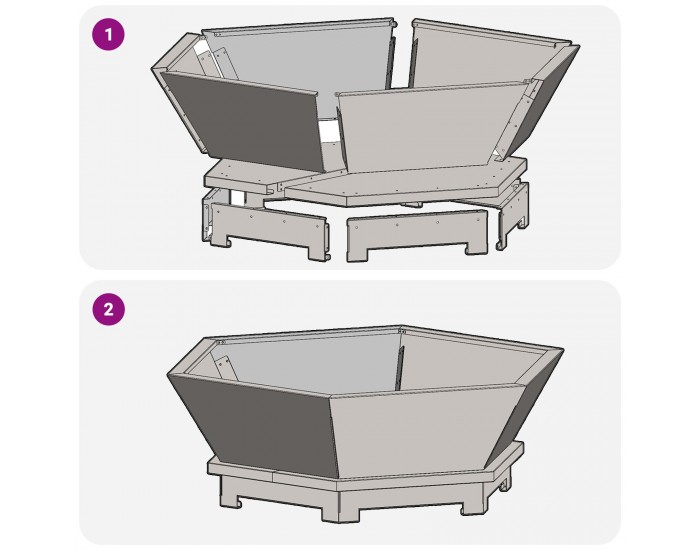 1

2