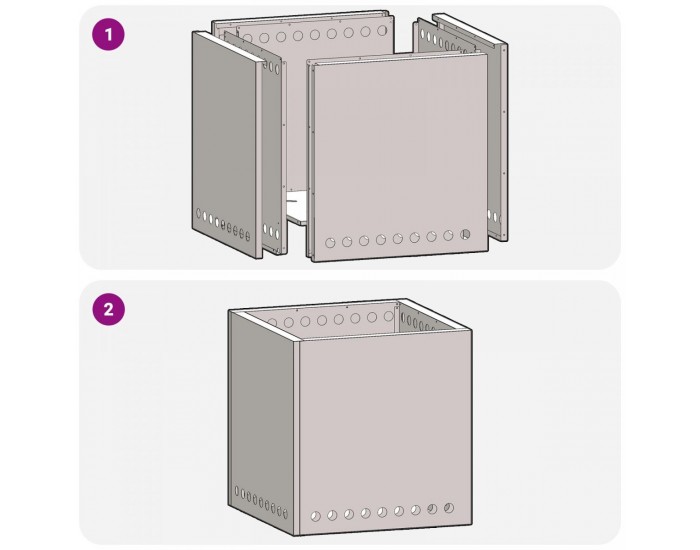 1

2