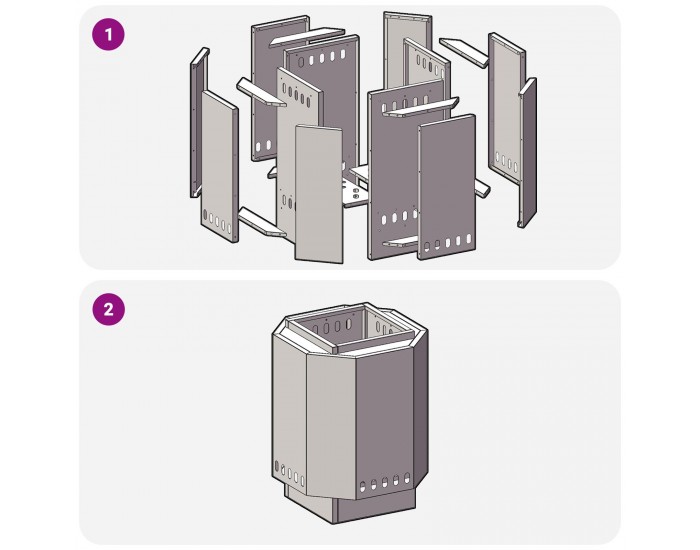 1

2