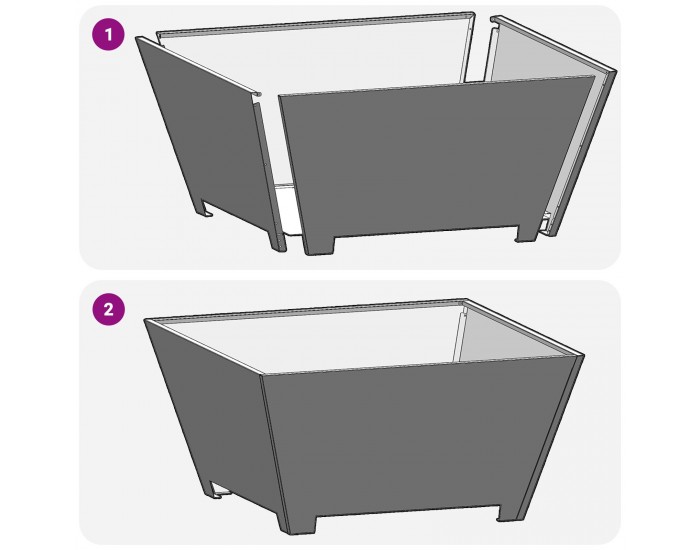 1

2