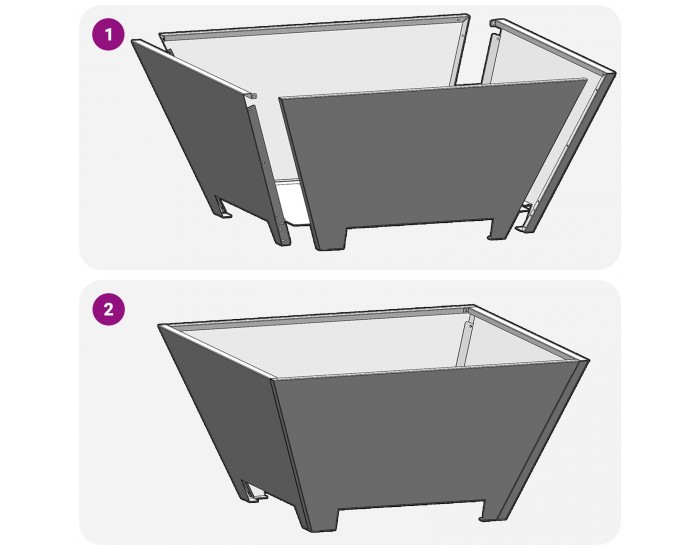 1

2