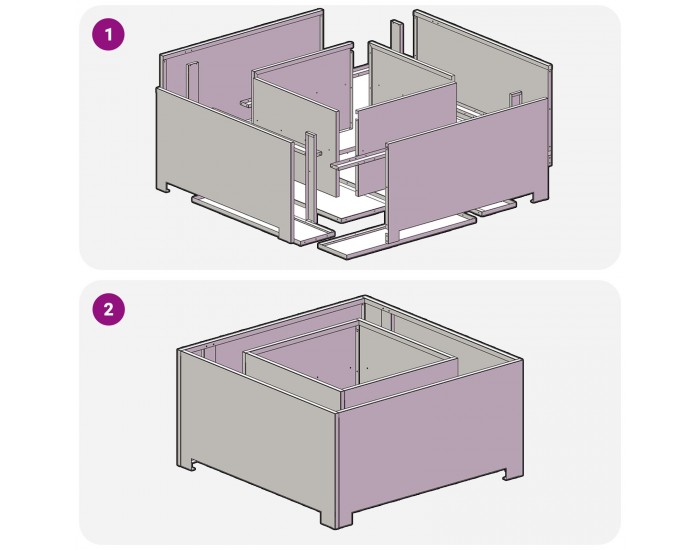 1

2