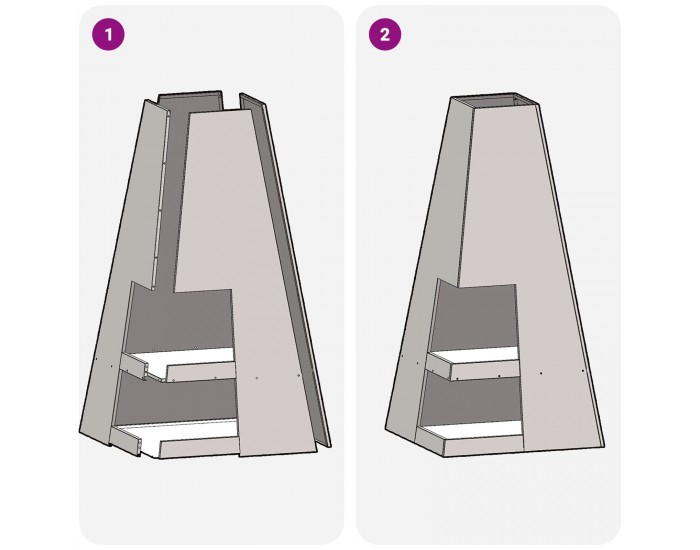 1

2