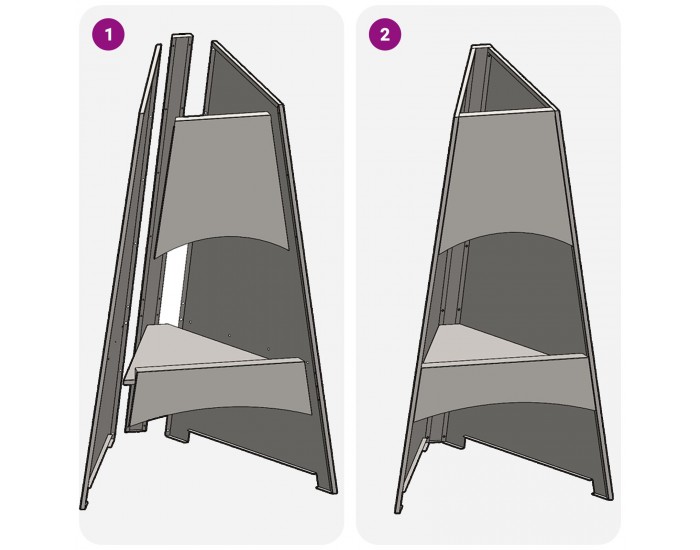 1

2