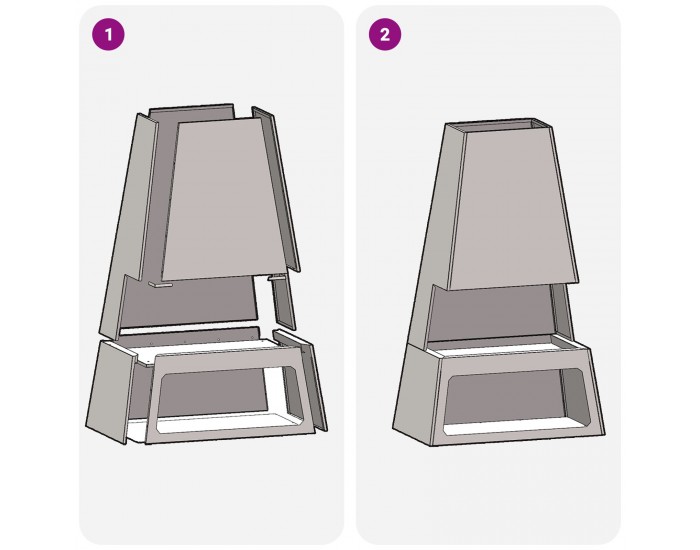 1

2