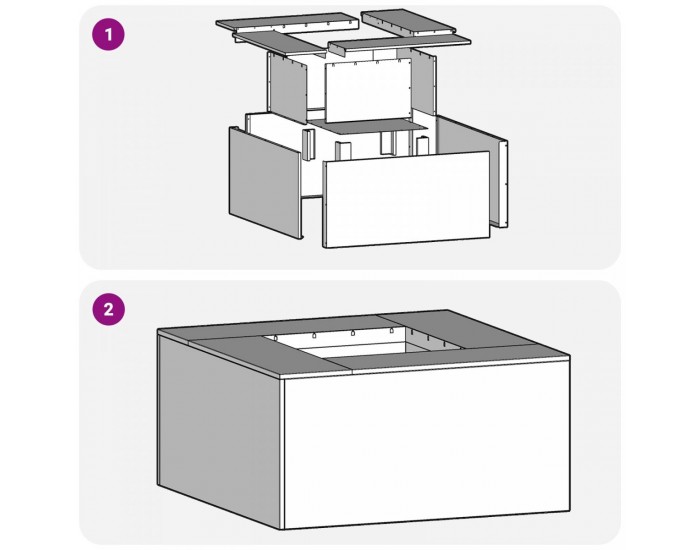 1

2