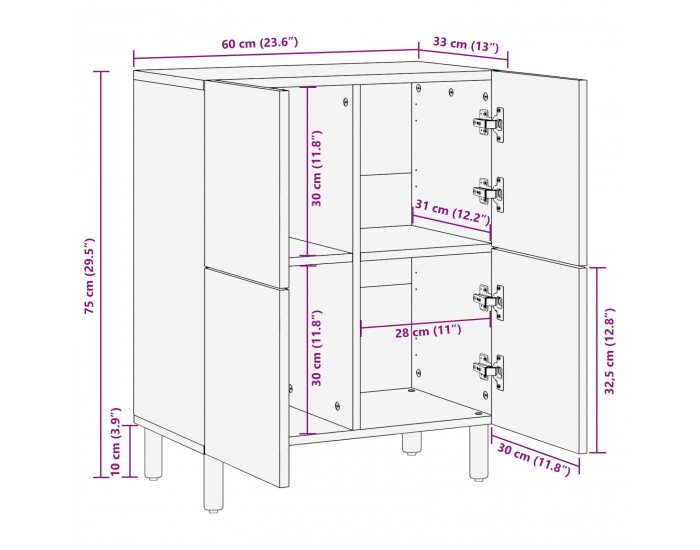 60 cm (23.6")
33 cm (13")
75 cm (29.5")
30 cm (11.8")
31 cm (12.2")
30 cm (11.8")
28 cm (11")
32,5 cm (12.8")
10 cm (3.9")
30 cm (11.8")