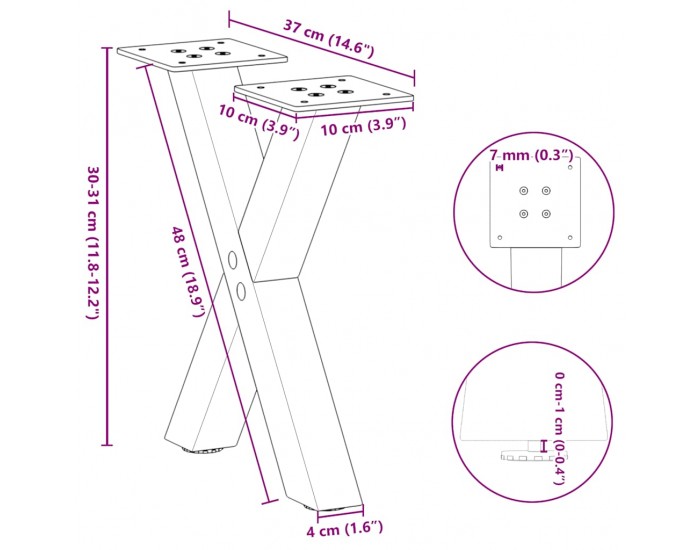 37 cm (14.6″)

10 cm (3.9″)

10 cm (3.9″)

30-31 cm (11.8-12.2″)

48 cm (18.9″)

4 cm (1.6″)

7 mm (0.3″)

0 cm-1 cm (0-0.4″)