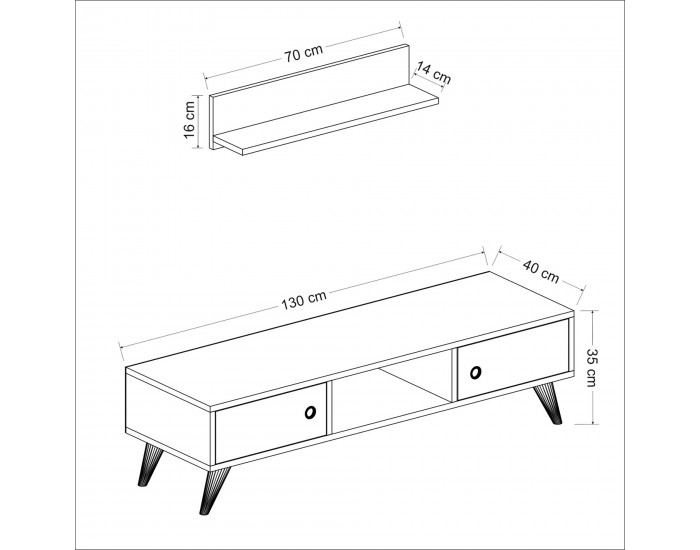 70 cm
14 cm
16 cm
130 cm
40 cm
35 cm