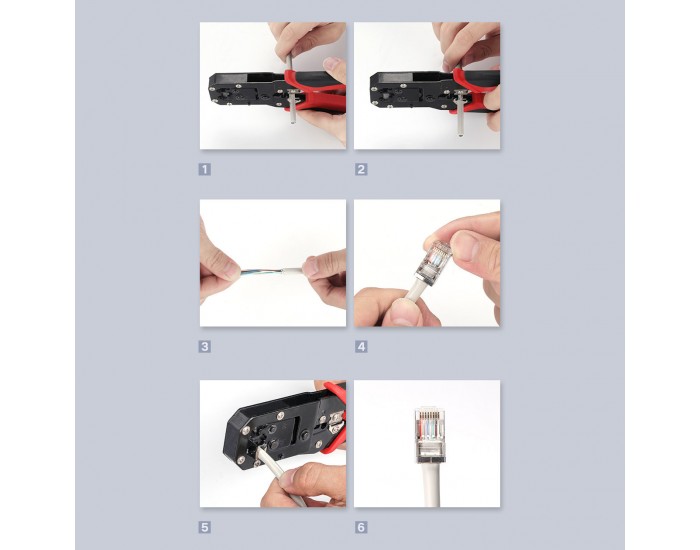 1

2

3

4

5

6